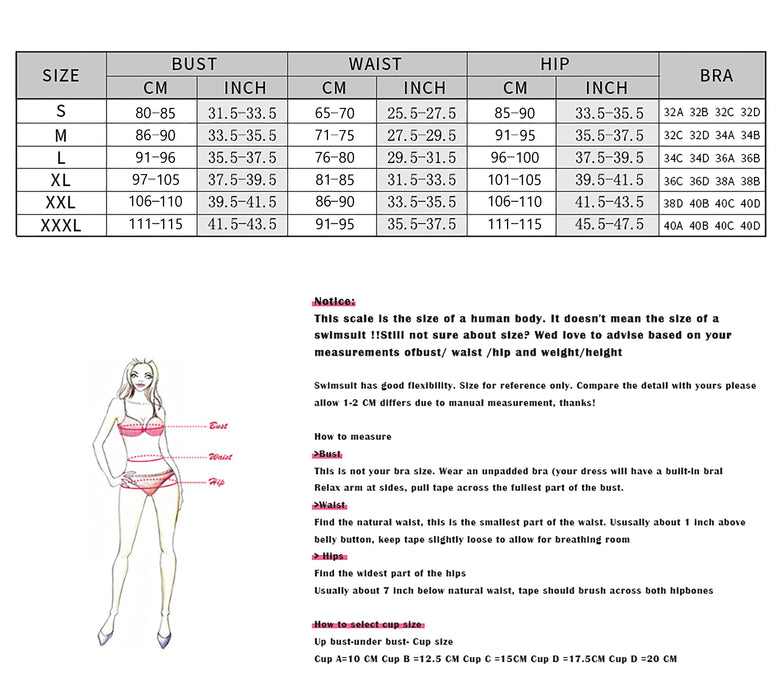 | SIZE | BUST CM | BUST INCH | WAIST CM | WAIST INCH | HIP CM | HIP INCH | BRA |
|---|---|---|---|---|---|---|---|
| S | 80-85 | 31.5-33.5 | 65-70 | 25.5-27.5 | 85-90 | 33.5-35.5 | 32A 32B 32C 32D |
| M | 86-90 | 33.5-35.5 | 71-75 | 27.5-29.5 | 91-95 | 35.5-37.5 | 32C 32D 34A 34B |
| L | 91-96 | 35.5-37.5 | 76-80 | 29.5-31.5 | 96-100 | 37.5-39.5 | 34C 34D 36A 36B |
| XL | 97-105 | 37.5-39.5 | 81-85 | 31.5-33.5 | 101-105 | 39.5-41.5 | 36C 36D 38A 38B |
| XXL | 106-110 | 39.5-41.5 | 86-90 | 33.5-35.5 | 106-110 | 41.5-43.5 | 38D 40B 40C 40D |
| XXXL | 111-115 | 41.5-43.5 | 91-95 | 35.5-37.5 | 111-115 | 45.5-47.5 | 40A 40B 40C 40D |

Bust
Waist
Hip

Notice:
This scale is the size of a human body. It doesn't mean the size of a swimsuit !!Still not sure about size? Wed love to advise based on your measurements ofbust/ waist /hip and weight/height

Swimsuit has good flexibility. Size for reference only. Compare the detail with yours please allow 1-2 CM differs due to manual measurement, thanks!

How to measure
>Bust
This is not your bra size. Wear an unpadded bra (your dress will have a built-in bral
Relax arm at sides, pull tape across the fullest part of the bust.
>Waist
Find the natural waist, this is the smallest part of the waist. Ususally about 1 inch above belly button, keep tape slightly loose to allow for breathing room
> Hips
Find the widest part of the hips
Usually about 7 inch below natural waist, tape should brush across both hipbones

How to select cup size
Up bust-under bust- Cup size
Cup A=10 CM Cup B =12.5 CM Cup C =15CM Cup D =17.5CM Cup D =20 CM